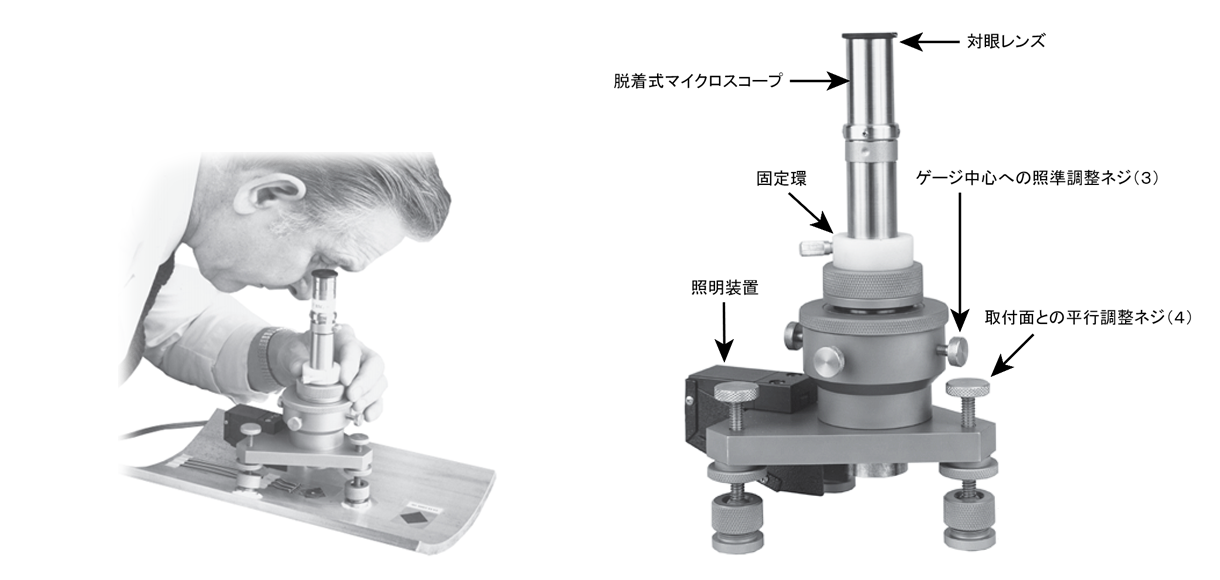 対眼レンズ

脱着式マイクロスコープ

固定環

ゲージ中心への照準調整ネジ(3)

照明装置

取付面との平行調整ネジ(4)